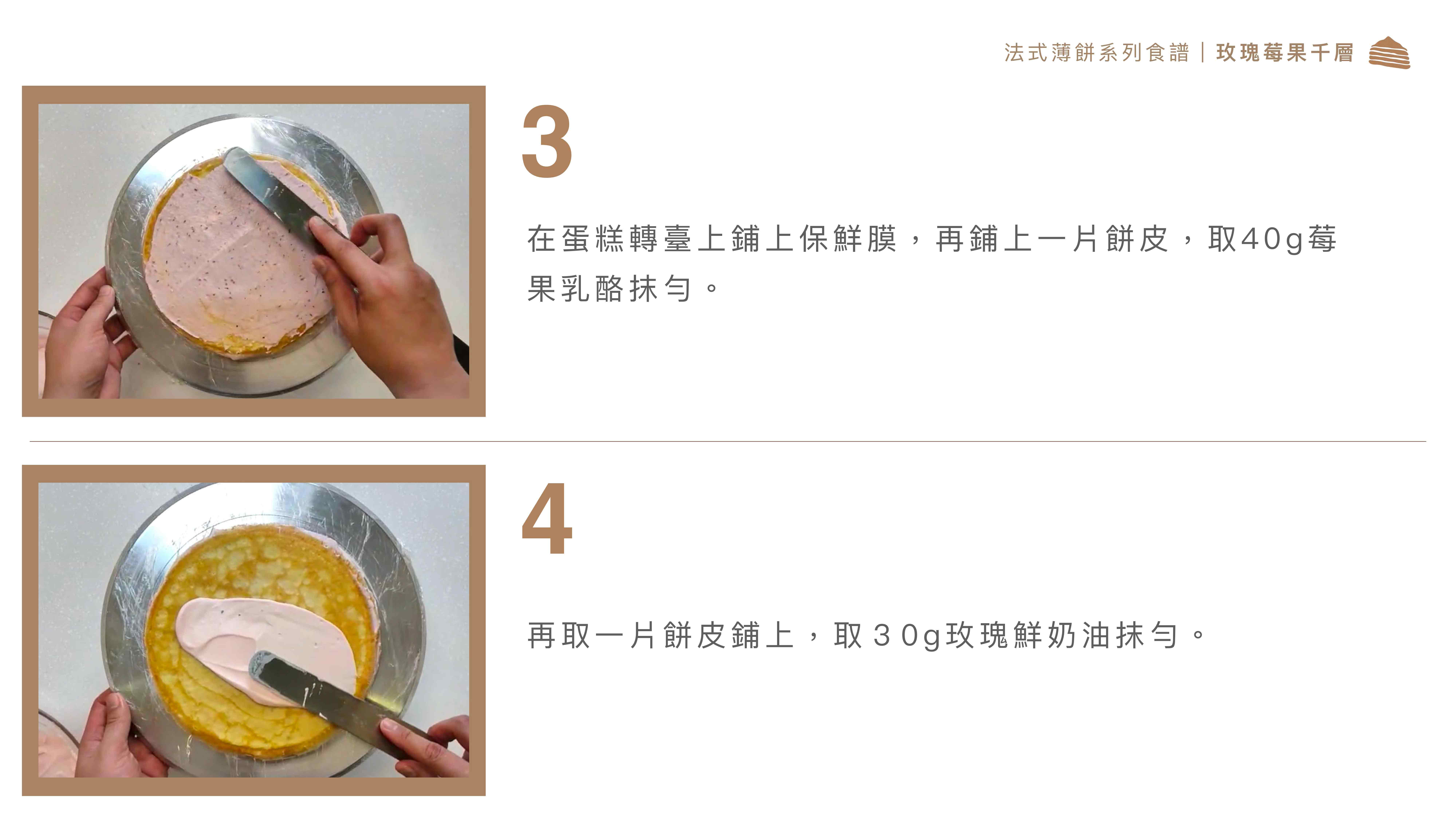 法式薄餅系列食譜｜玫瑰莓果千層

3

在蛋糕轉臺上鋪上保鮮膜，再鋪上一片餅皮，取40g莓果乳酪抹勻。

4

再取一片餅皮鋪上，取30g玫瑰鮮奶油抹勻。