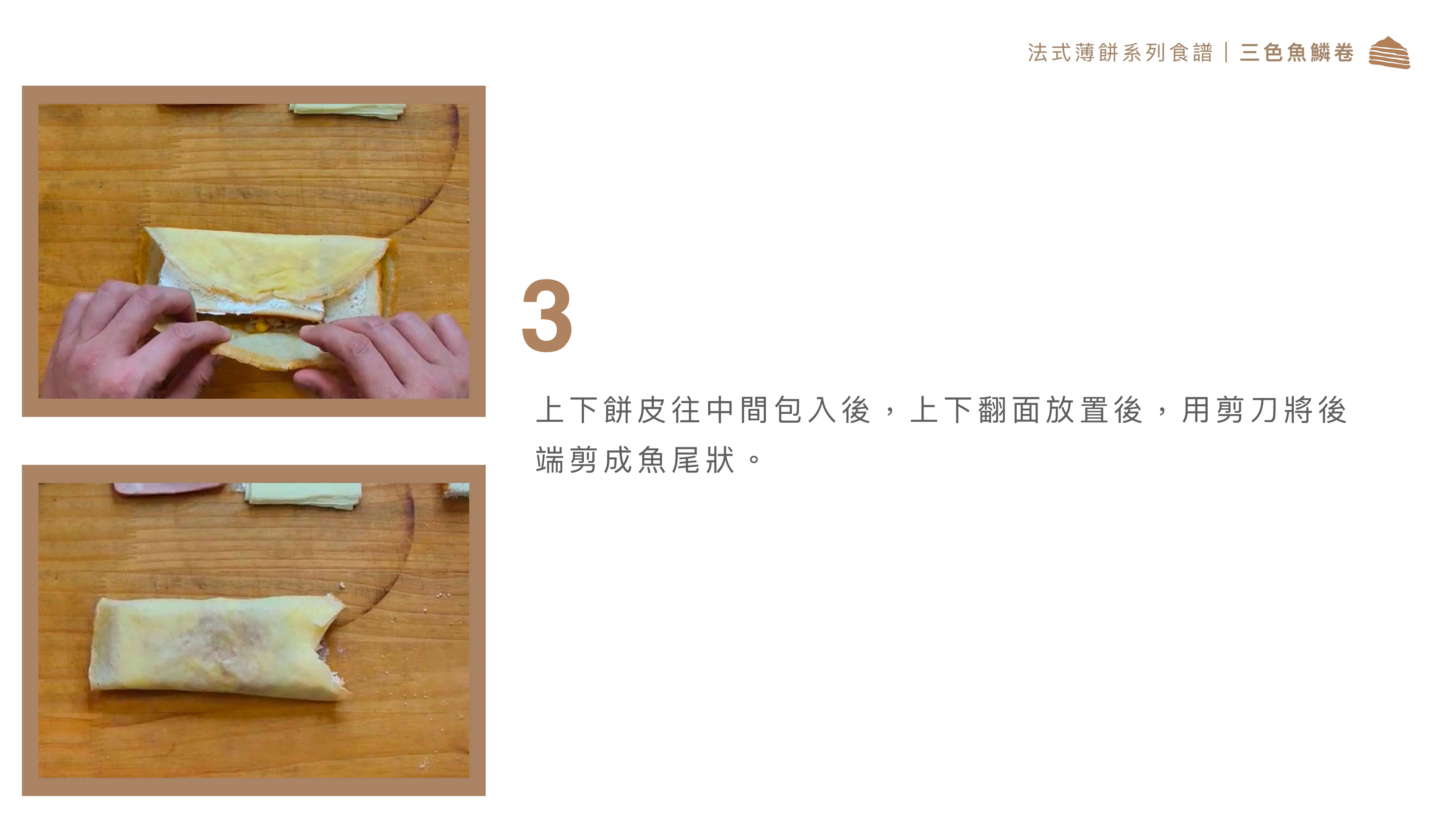 法式薄餅系列食譜｜三色魚鱗卷

3

上下餅皮往中間包入後，上下翻面放置後，用剪刀將後端剪成魚尾狀。