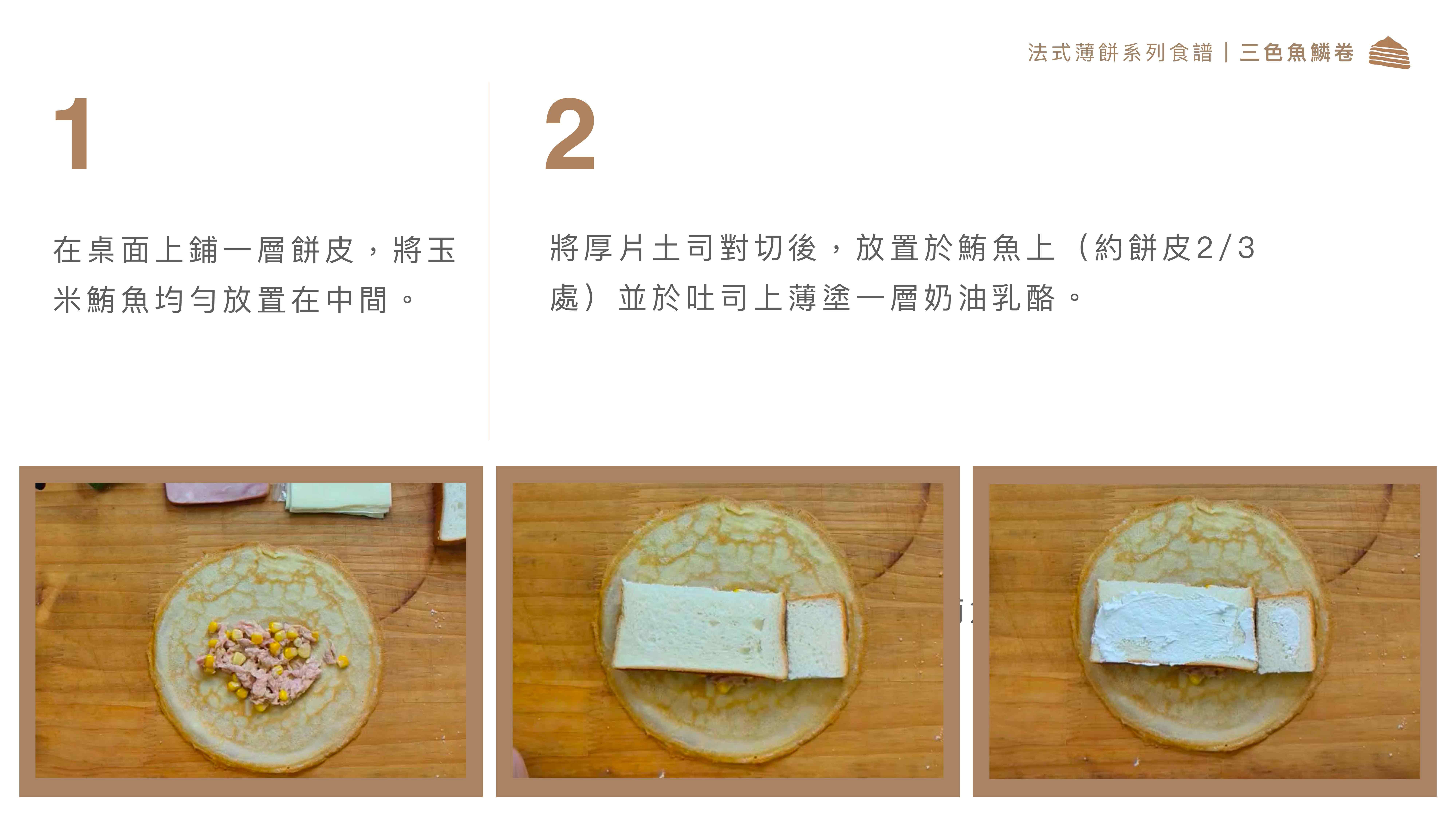 法式薄餅系列食譜｜三色魚鱗卷

1

在桌面上鋪一層餅皮，將玉米鮪魚均勻放置在中間。

2

將厚片土司對切後，放置於鮪魚上（約餅皮2/3處）並於吐司上薄塗一層奶油乳酪。