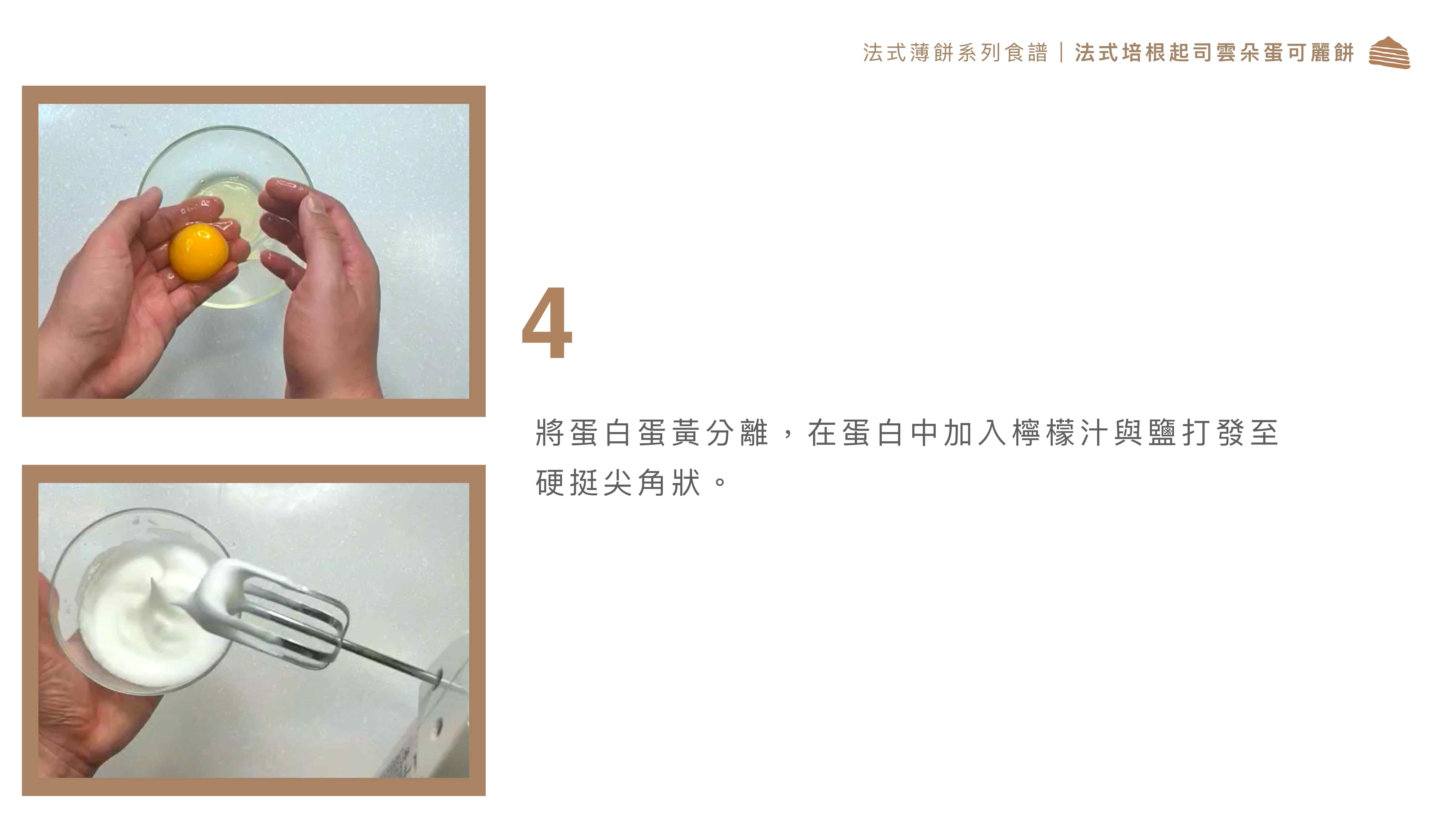 法式薄餅系列食譜｜法式培根起司雲朵蛋可麗餅

4

將蛋白蛋黃分離，在蛋白中加入檸檬汁與鹽打發至硬挺尖角狀。