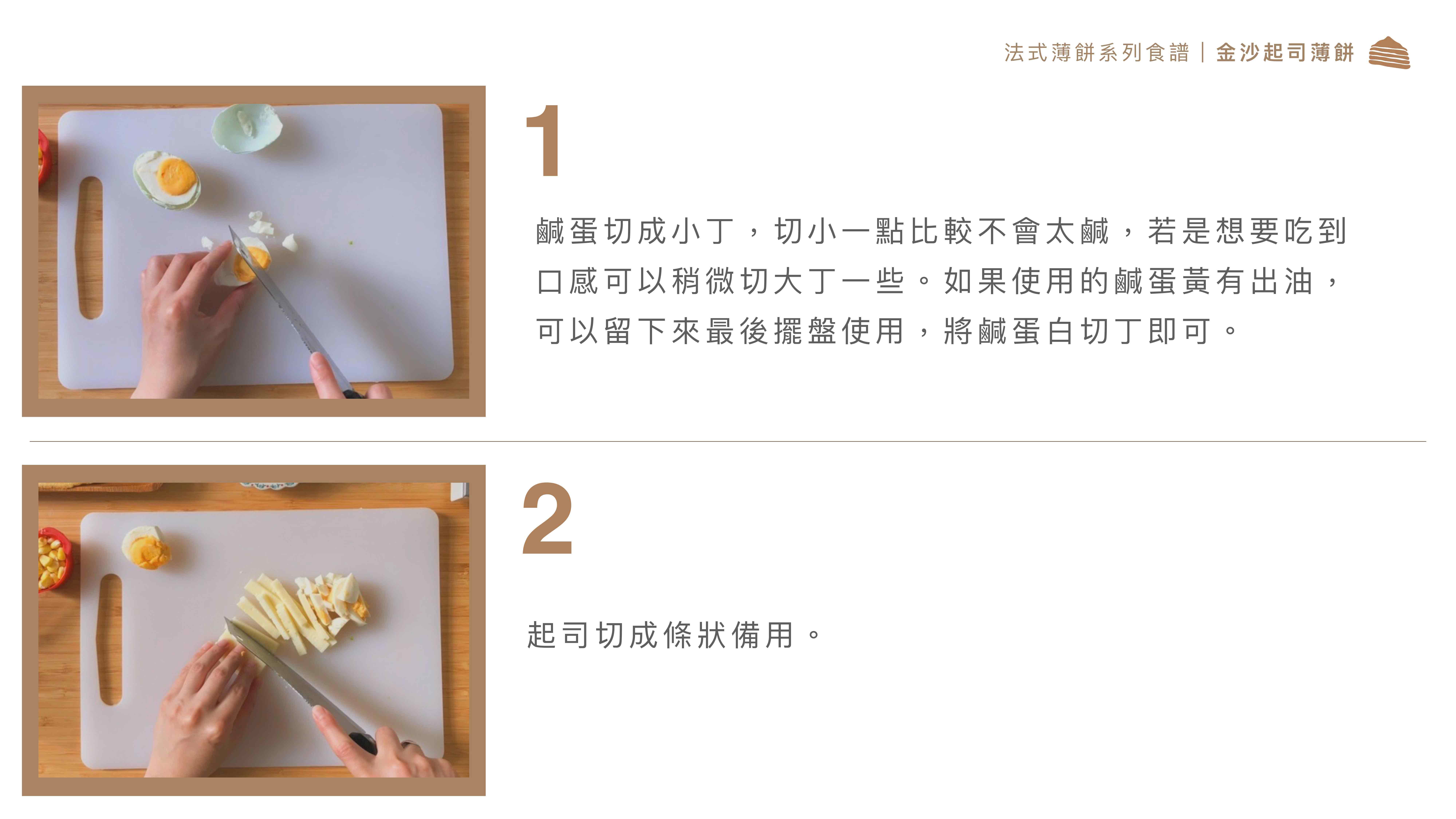 法式薄餅系列食譜｜金沙起司薄餅

1

鹹蛋切成小丁，切小一點比較不會太鹹，若是想要吃到口感可以稍微切大丁一些。如果使用的鹹蛋黃有出油，可以留下來最後擺盤使用，將鹹蛋白切丁即可。

2

起司切成條狀備用。