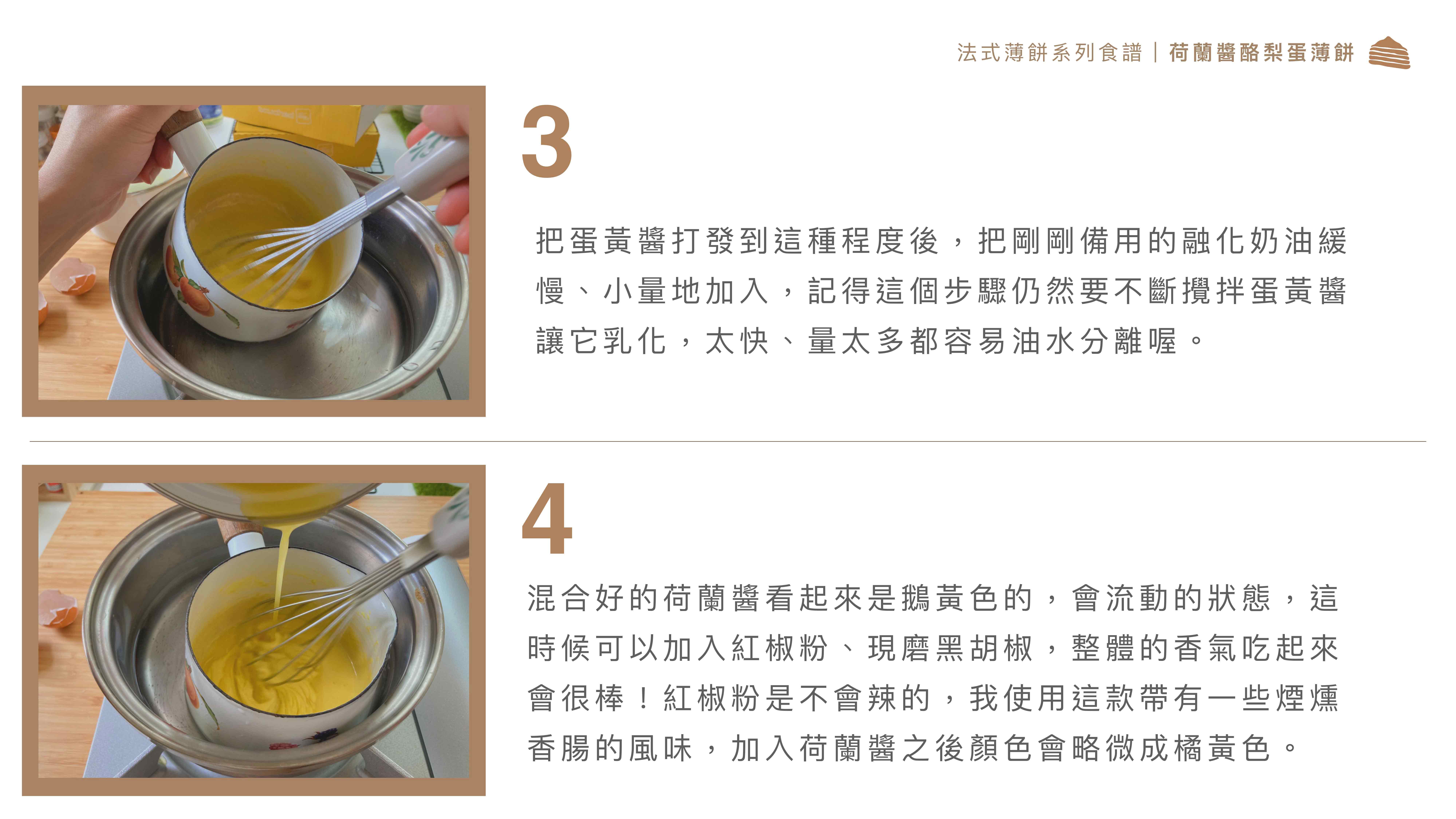 法式薄餅系列食譜｜荷蘭醬酪梨蛋薄餅

3

把蛋黃醬打發到這種程度後，把剛剛備用的融化奶油緩慢、小量地加入，記得這個步驟仍然要不斷攪拌蛋黃醬讓它乳化，太快、量太多都容易油水分離喔。

4

混合好的荷蘭醬看起來是鵝黃色的，會流動的狀態，這時候可以加入紅椒粉、現磨黑胡椒，整體的香氣吃起來會很棒！紅椒粉是不會辣的，我使用這款帶有一些煙燻香腸的風味，加入荷蘭醬之後顏色會略微成橘黃色。