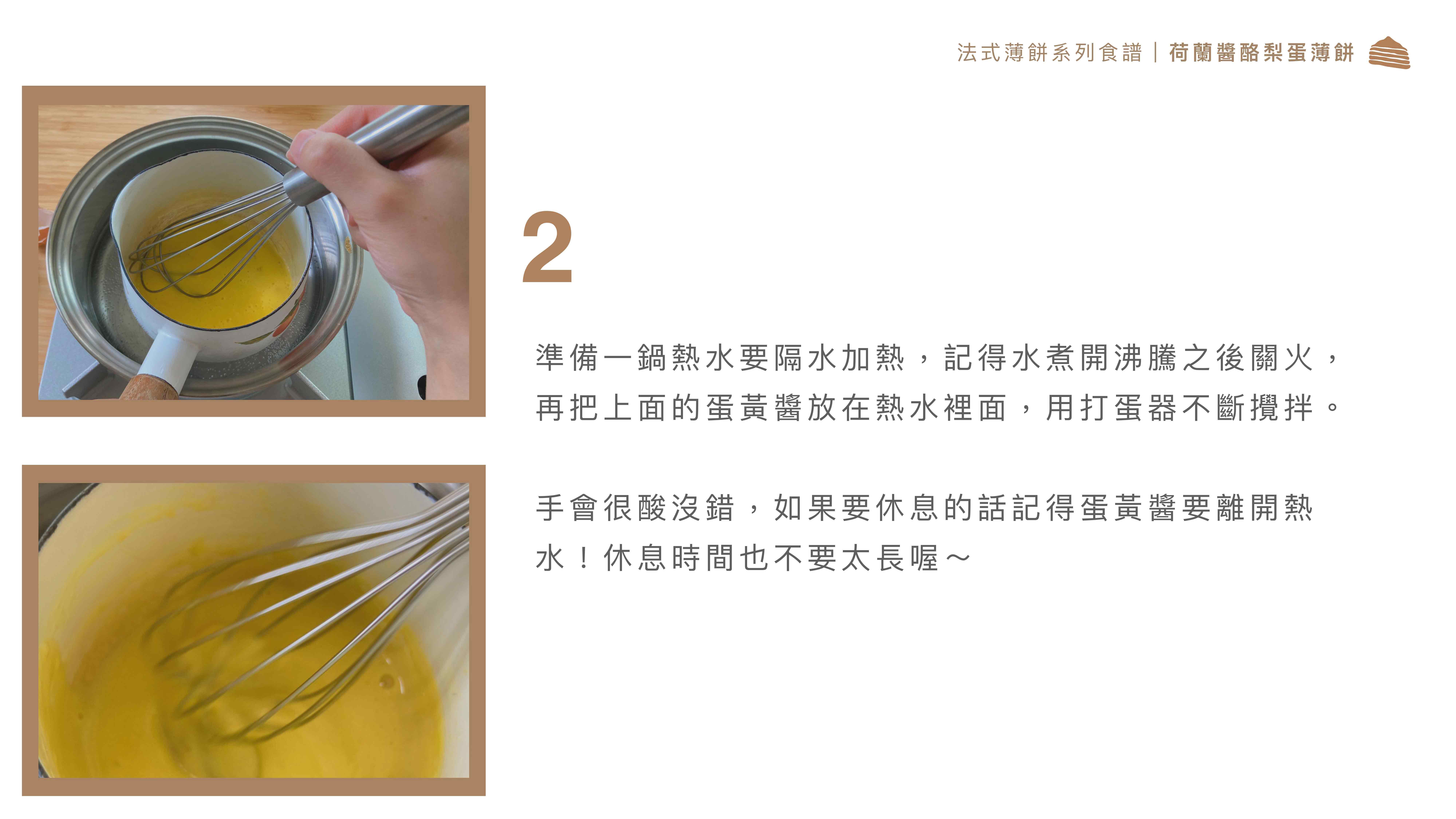 法式薄餅系列食譜｜荷蘭醬酪梨蛋薄餅

2

準備一鍋熱水要隔水加熱，記得水煮開沸騰之後關火，再把上面的蛋黃醬放在熱水裡面，用打蛋器不斷攪拌。

手會很酸沒錯，如果要休息的話記得蛋黃醬要離開熱水！休息時間也不要太長喔～